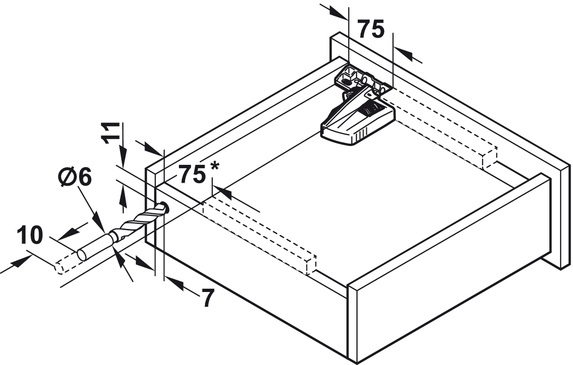 75
11
75*
Ø6
10
7