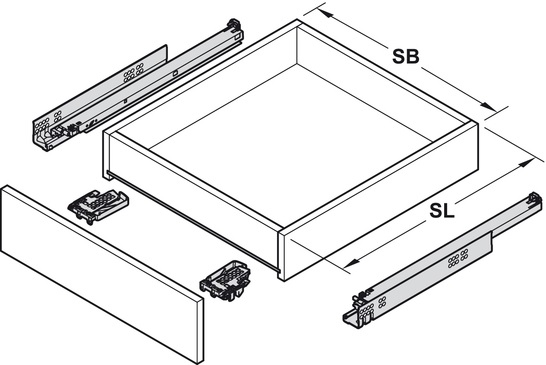 SB

SL